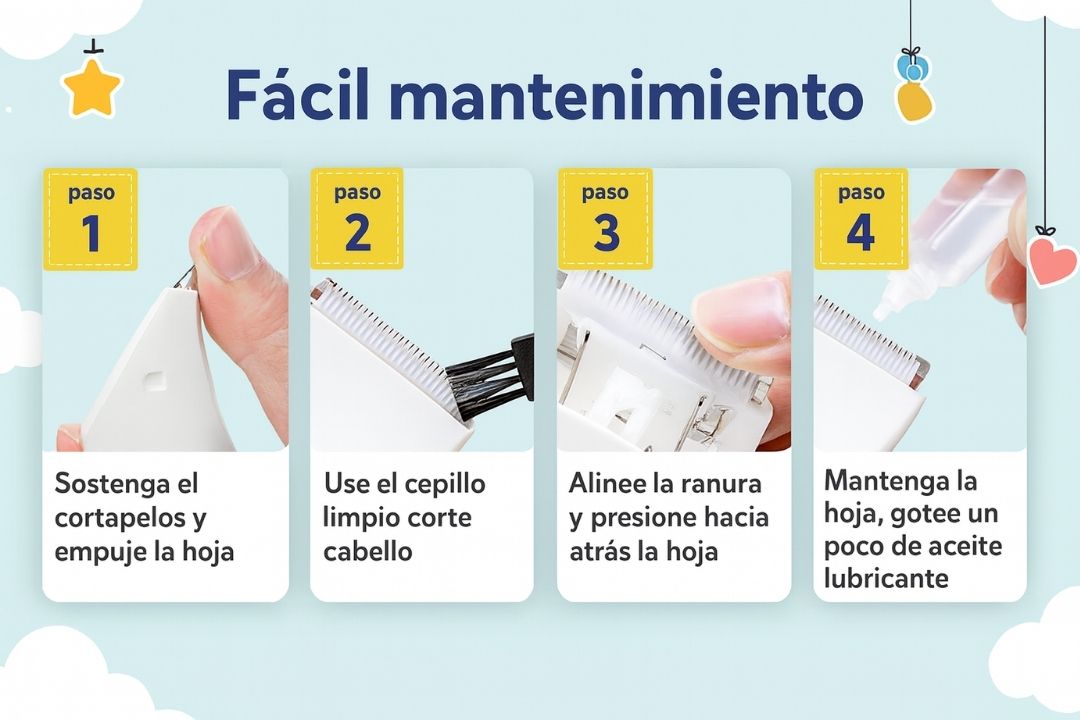 Fácil mantenimiento

paso
1

Sostenga el cortapelos y empuje la hoja

paso
2

Use el cepillo limpio corte cabello

paso
3

Alinee la ranura y presione hacia atrás la hoja

paso
4

Mantenga la hoja, gotee un poco de aceite lubricante