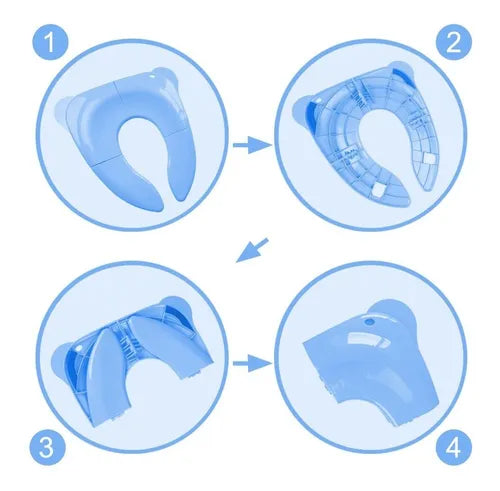 1

2

3

4