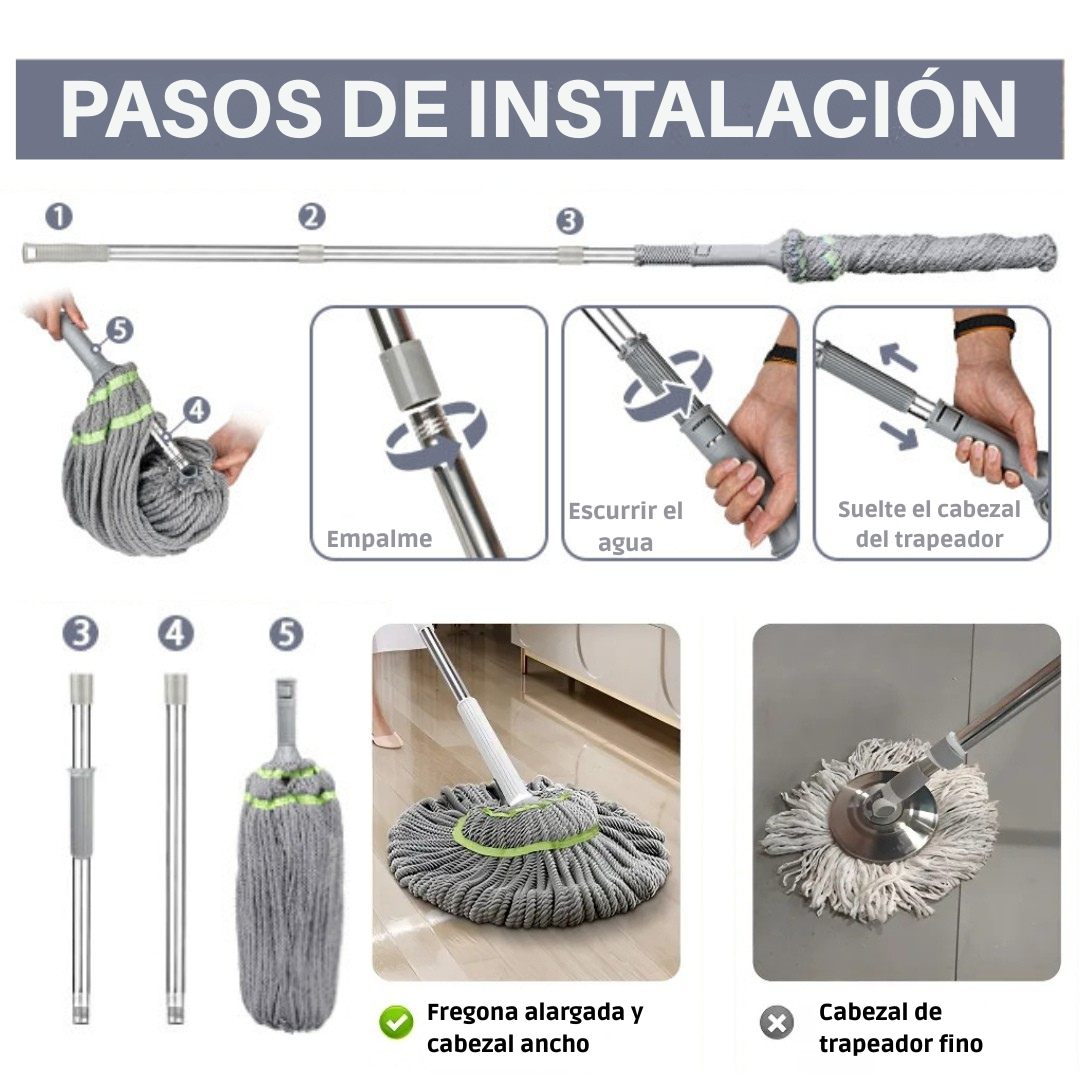 PASOS DE INSTALACIÓN

1
2
3

5
4

Empalme

Escurrir el agua

Suelte el cabezal del trapeador

3
4
5

Fregona alargada y cabezal ancho

Cabezal de trapeador fino