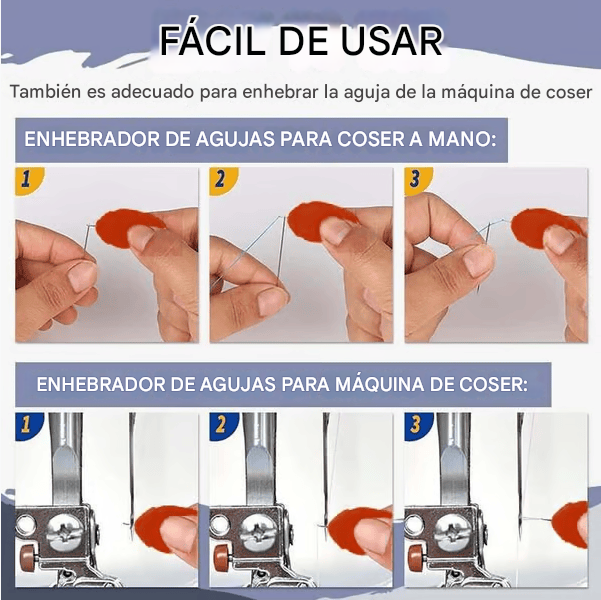 FÁCIL DE USAR

También es adecuado para enhebrar la aguja de la máquina de coser

ENHEBRADOR DE AGUJAS PARA COSER A MANO:

1

2

3

ENHEBRADOR DE AGUJAS PARA MÁQUINA DE COSER:

1

2

3